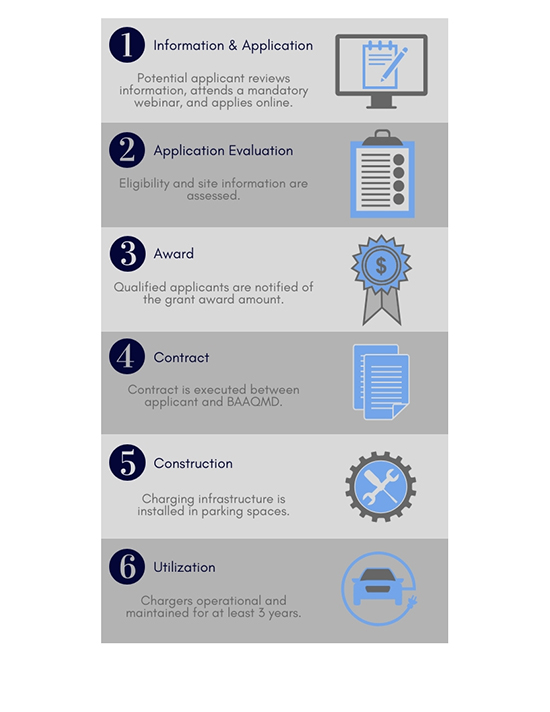 1 Information & Application

Potential applicant reviews information, attends a mandatory webinar, and applies online.

2 Application Evaluation

Eligibility and site information are assessed.

3 Award

Qualified applicants are notified of the grant award amount.

$

4 Contract

Contract is executed between applicant and BAAQMD.

5 Construction

Charging infrastructure is installed in parking spaces.

6 Utilization

Chargers operational and maintained for at least 3 years.